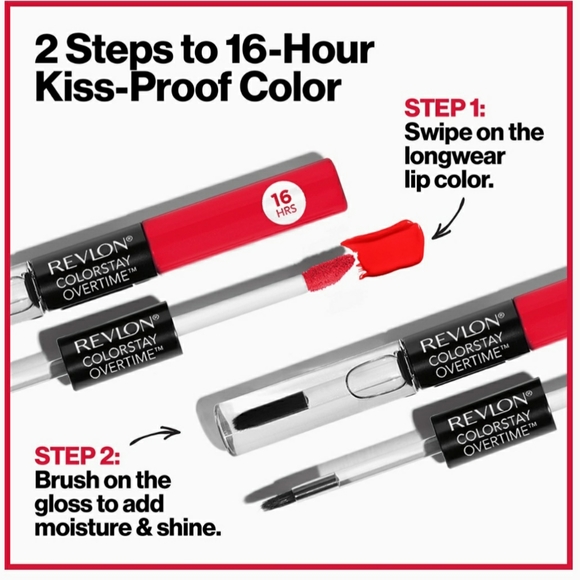 2 Steps to 16-Hour Kiss-Proof Color

STEP 1:
Swipe on the longwear lip color.

16 HRS

REVLON® COLORSTAY OVERTIME™

REVLON® COLORSTAY OVERTIME™

REVLON® COLORSTAY OVERTIME™

REVLON® COLORSTAY OVERTIME™

STEP 2:
Brush on the gloss to add moisture & shine.